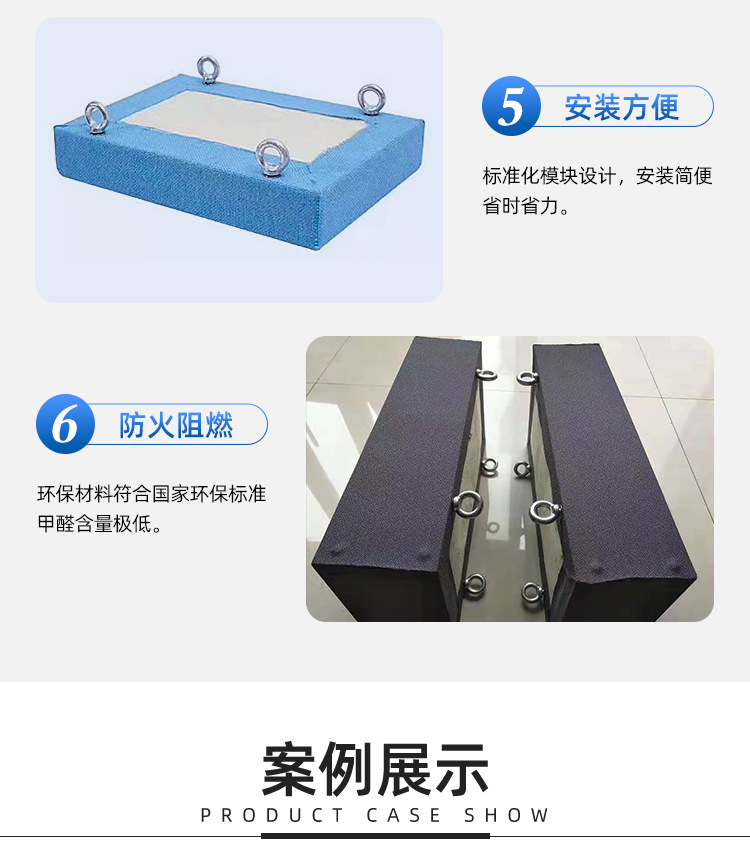 5 安装方便

标准化模块设计，安装简便省时省力。

6 防火阻燃

环保材料符合国家环保标准甲醛含量极低。

案例展示

PRODUCT CASE SHOW